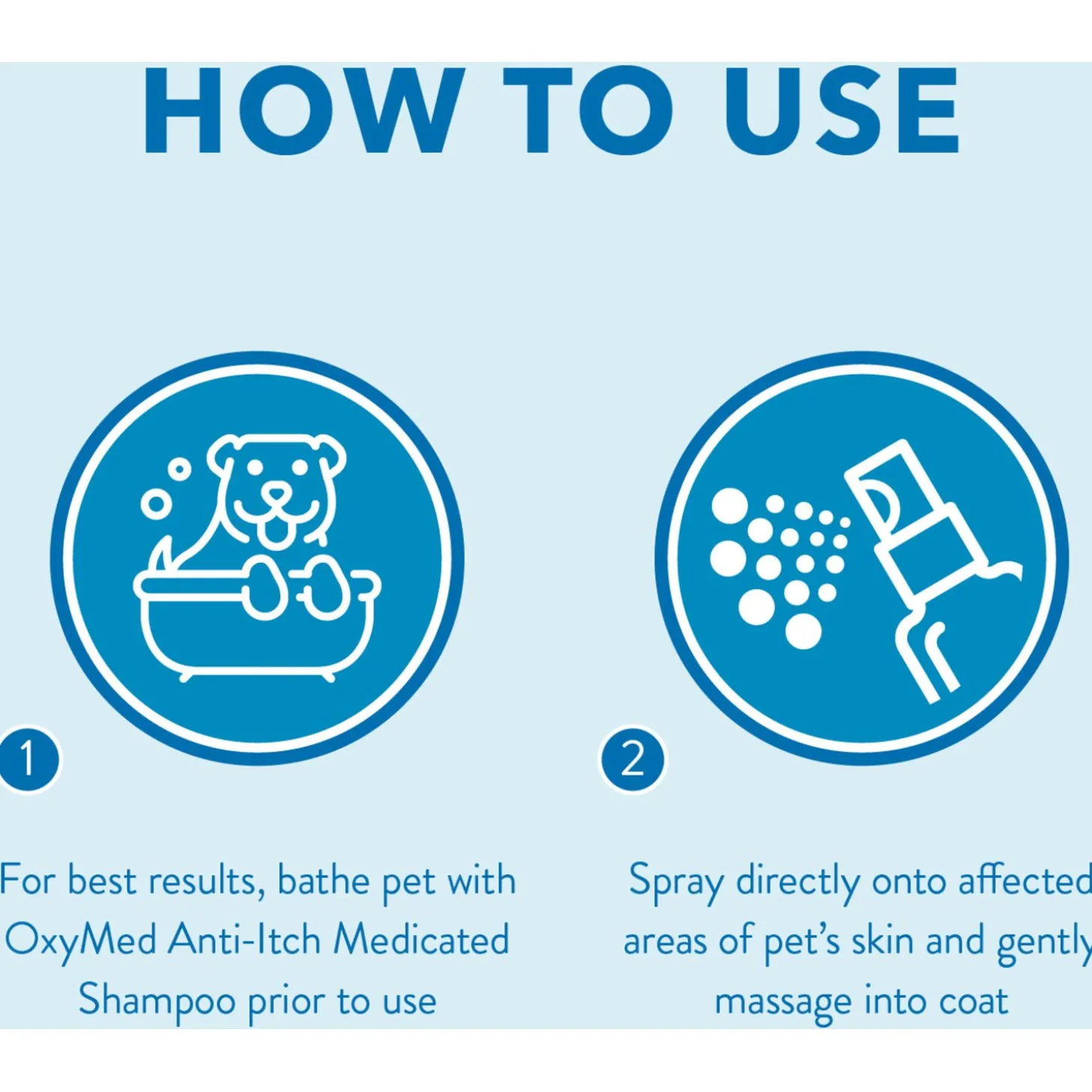 HOW TO USE

1

For best results, bathe pet with OxyMed Anti-Itch Medicated Shampoo prior to use

2

Spray directly onto affected areas of pet's skin and gently massage into coat