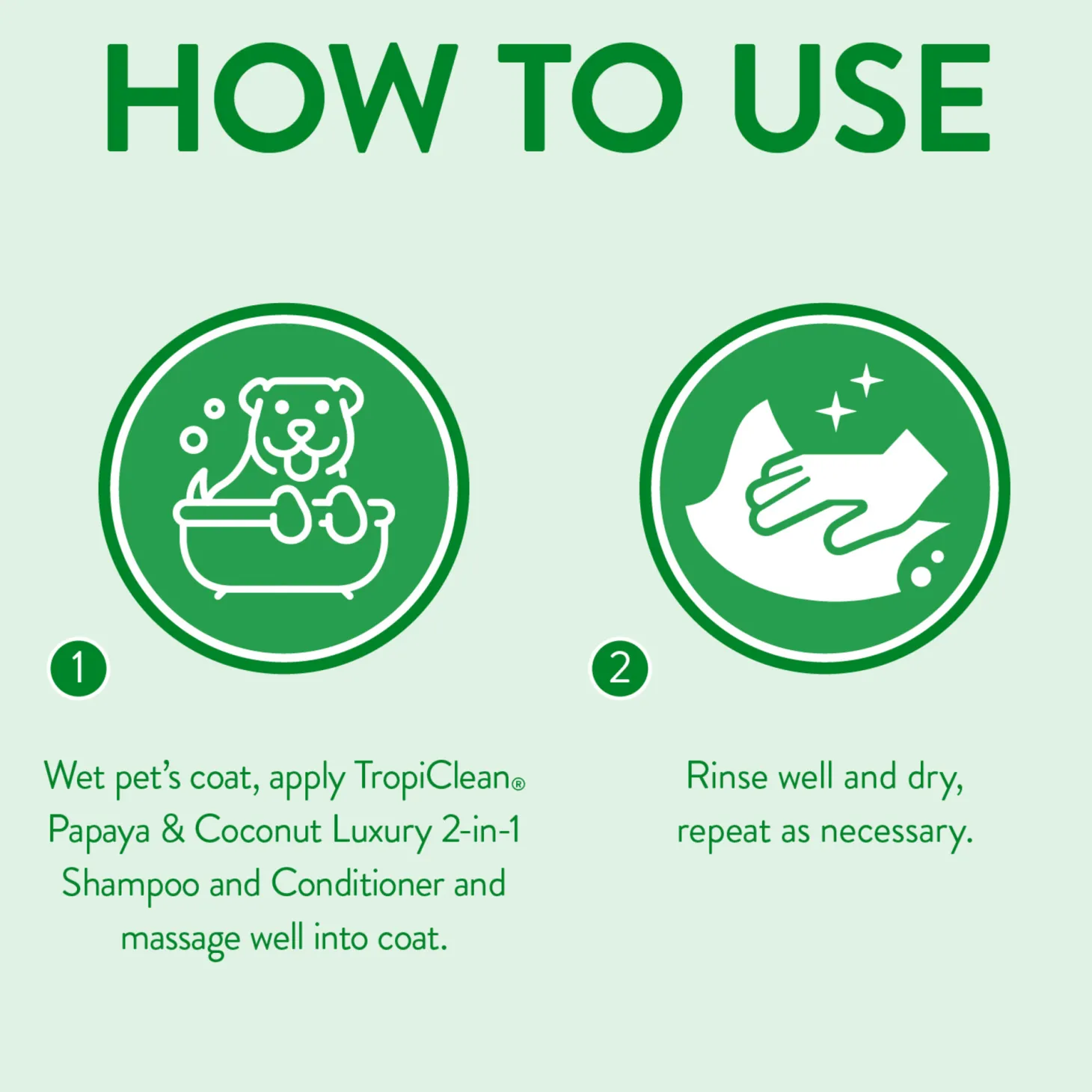 HOW TO USE

1

Wet pet's coat, apply TropiClean® Papaya & Coconut Luxury 2-in-1 Shampoo and Conditioner and massage well into coat.

2

Rinse well and dry, repeat as necessary.