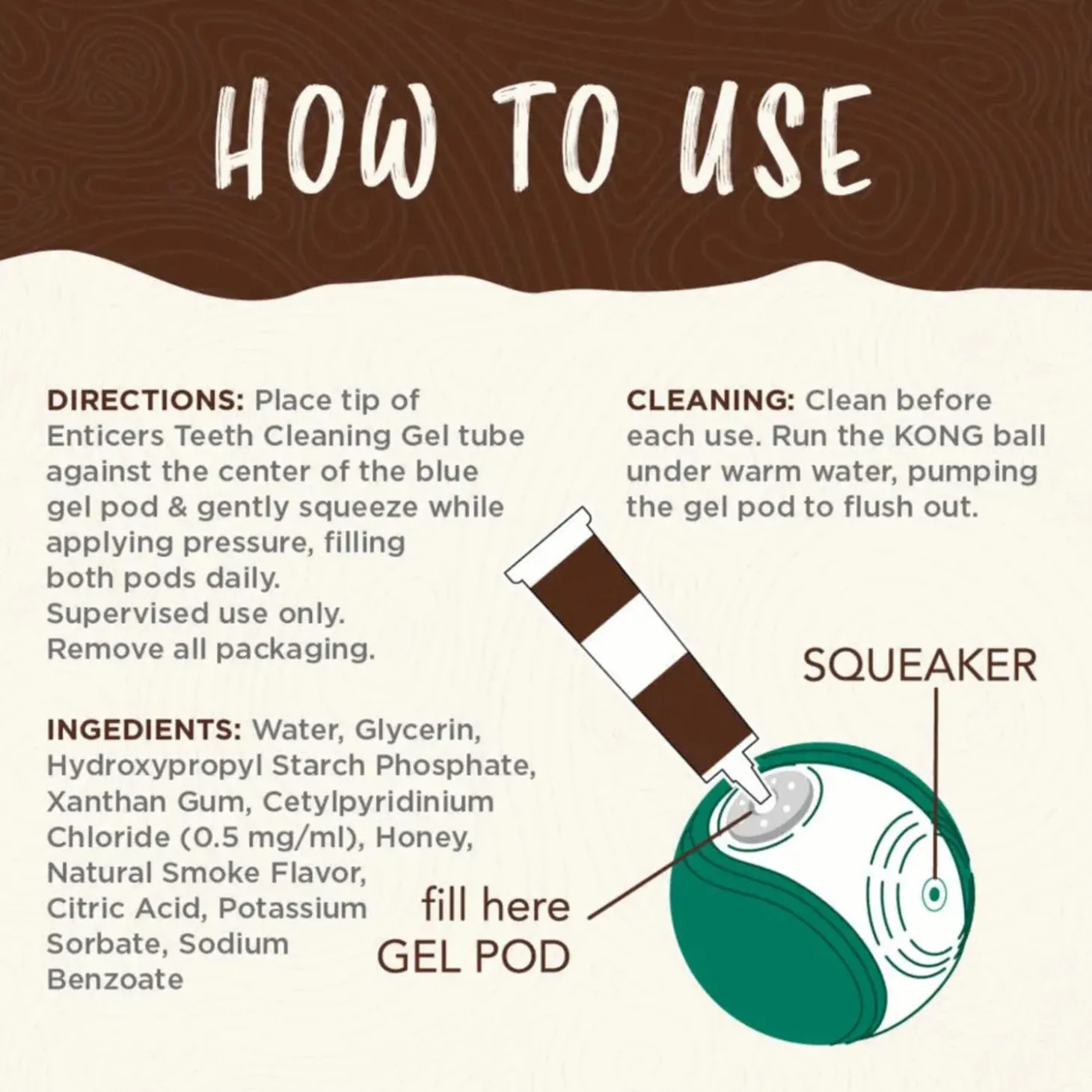 HOW TO USE

DIRECTIONS: Place tip of Enticers Teeth Cleaning Gel tube against the center of the blue gel pod & gently squeeze while applying pressure, filling both pods daily. Supervised use only. Remove all packaging.

INGEDIENTS: Water, Glycerin, Hydroxypropyl Starch Phosphate, Xanthan Gum, Cetylpyridinium Chloride (0.5 mg/ml), Honey, Natural Smoke Flavor, Citric Acid, Potassium Sorbate, Sodium Benzoate

CLEANING: Clean before each use. Run the KONG ball under warm water, pumping the gel pod to flush out.

SQUEAKER

fill here
GEL POD