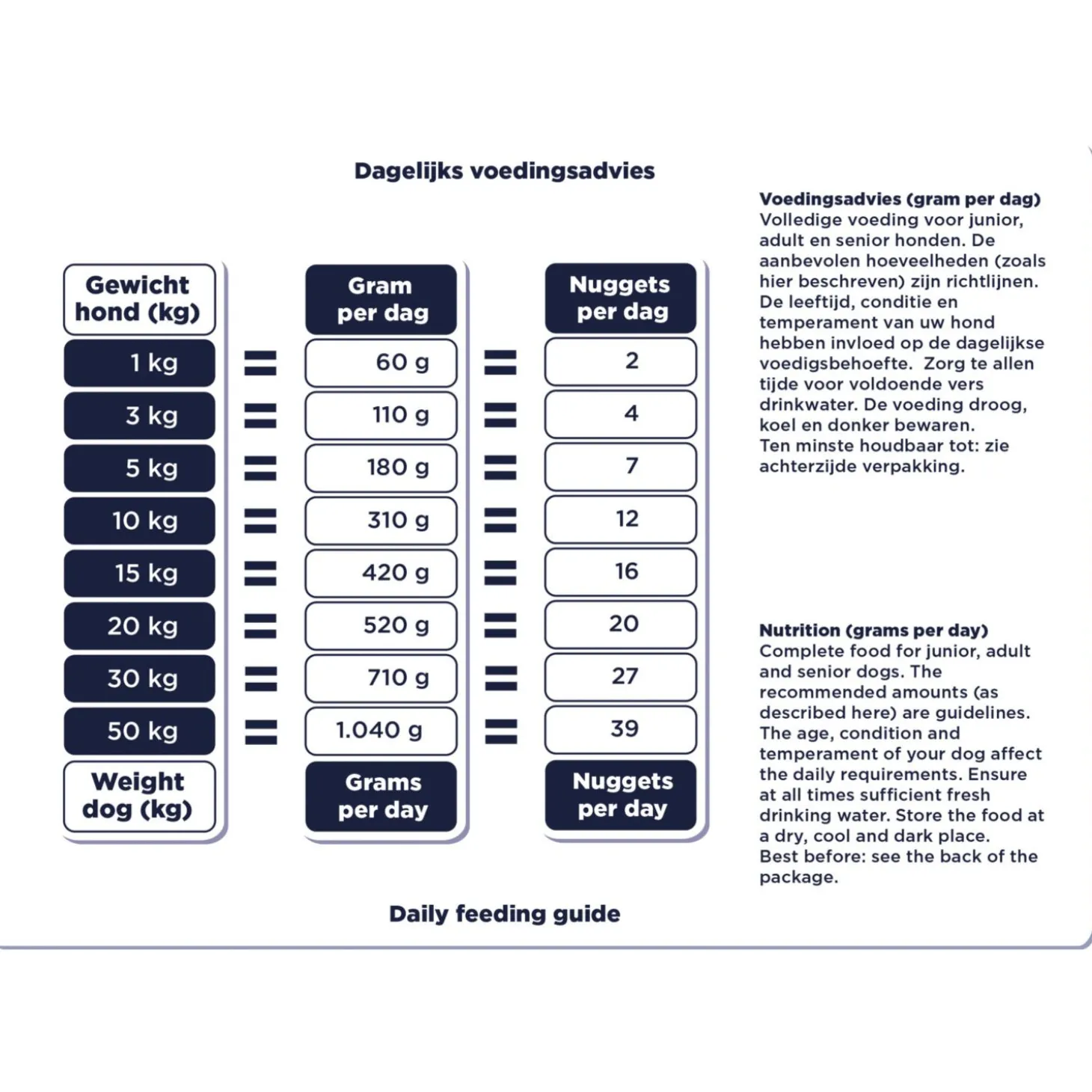 Dagelijks voedingsadvies

| Gewicht hond (kg) | | Gram per dag | | Nuggets per dag |
|---|---|---|---|---|
| 1 kg | = | 60 g | = | 2 |
| 3 kg | = | 110 g | = | 4 |
| 5 kg | = | 180 g | = | 7 |
| 10 kg | = | 310 g | = | 12 |
| 15 kg | = | 420 g | = | 16 |
| 20 kg | = | 520 g | = | 20 |
| 30 kg | = | 710 g | = | 27 |
| 50 kg | = | 1.040 g | = | 39 |
| Weight dog (kg) | | Grams per day | | Nuggets per day |

Daily feeding guide

Voedingsadvies (gram per dag)
Volledige voeding voor junior, adult en senior honden. De aanbevolen hoeveelheden (zoals hier beschreven) zijn richtlijnen. De leeftijd, conditie en temperament van uw hond hebben invloed op de dagelijkse voedigsbehoefte. Zorg te allen tijde voor voldoende vers drinkwater. De voeding droog, koel en donker bewaren.
Ten minste houdbaar tot: zie achterzijde verpakking.

Nutrition (grams per day)
Complete food for junior, adult and senior dogs. The recommended amounts (as described here) are guidelines. The age, condition and temperament of your dog affect the daily requirements. Ensure at all times sufficient fresh drinking water. Store the food at a dry, cool and dark place.
Best before: see the back of the package.