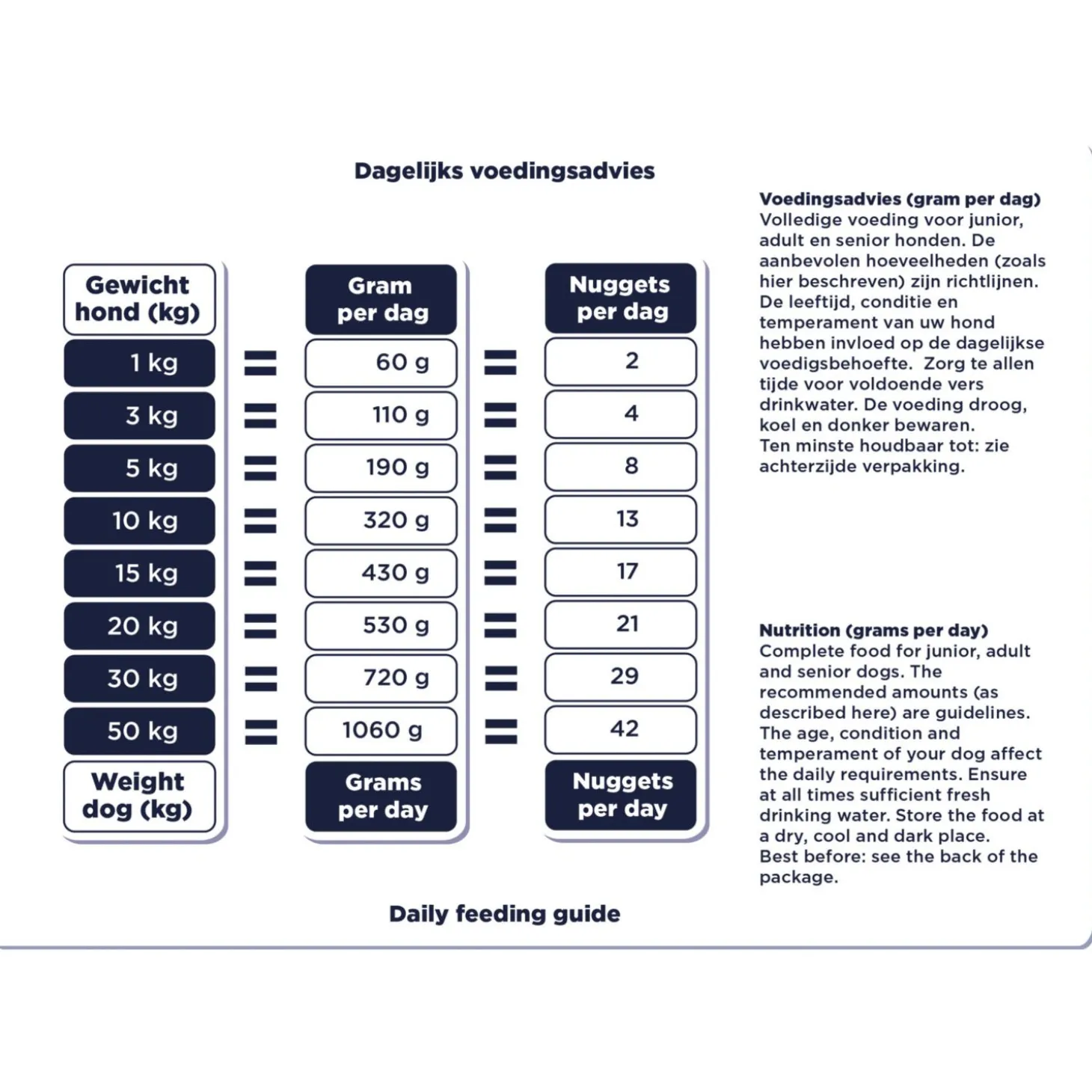 Dagelijks voedingsadvies

| Gewicht hond (kg) | | Gram per dag | | Nuggets per dag |
|---|---|---|---|---|
| 1 kg | = | 60 g | = | 2 |
| 3 kg | = | 110 g | = | 4 |
| 5 kg | = | 190 g | = | 8 |
| 10 kg | = | 320 g | = | 13 |
| 15 kg | = | 430 g | = | 17 |
| 20 kg | = | 530 g | = | 21 |
| 30 kg | = | 720 g | = | 29 |
| 50 kg | = | 1060 g | = | 42 |
| Weight dog (kg) | | Grams per day | | Nuggets per day |

Daily feeding guide

Voedingsadvies (gram per dag)
Volledige voeding voor junior, adult en senior honden. De aanbevolen hoeveelheden (zoals hier beschreven) zijn richtlijnen. De leeftijd, conditie en temperament van uw hond hebben invloed op de dagelijkse voedigsbehoefte. Zorg te allen tijde voor voldoende vers drinkwater. De voeding droog, koel en donker bewaren.
Ten minste houdbaar tot: zie achterzijde verpakking.

Nutrition (grams per day)
Complete food for junior, adult and senior dogs. The recommended amounts (as described here) are guidelines. The age, condition and temperament of your dog affect the daily requirements. Ensure at all times sufficient fresh drinking water. Store the food at a dry, cool and dark place.
Best before: see the back of the package.