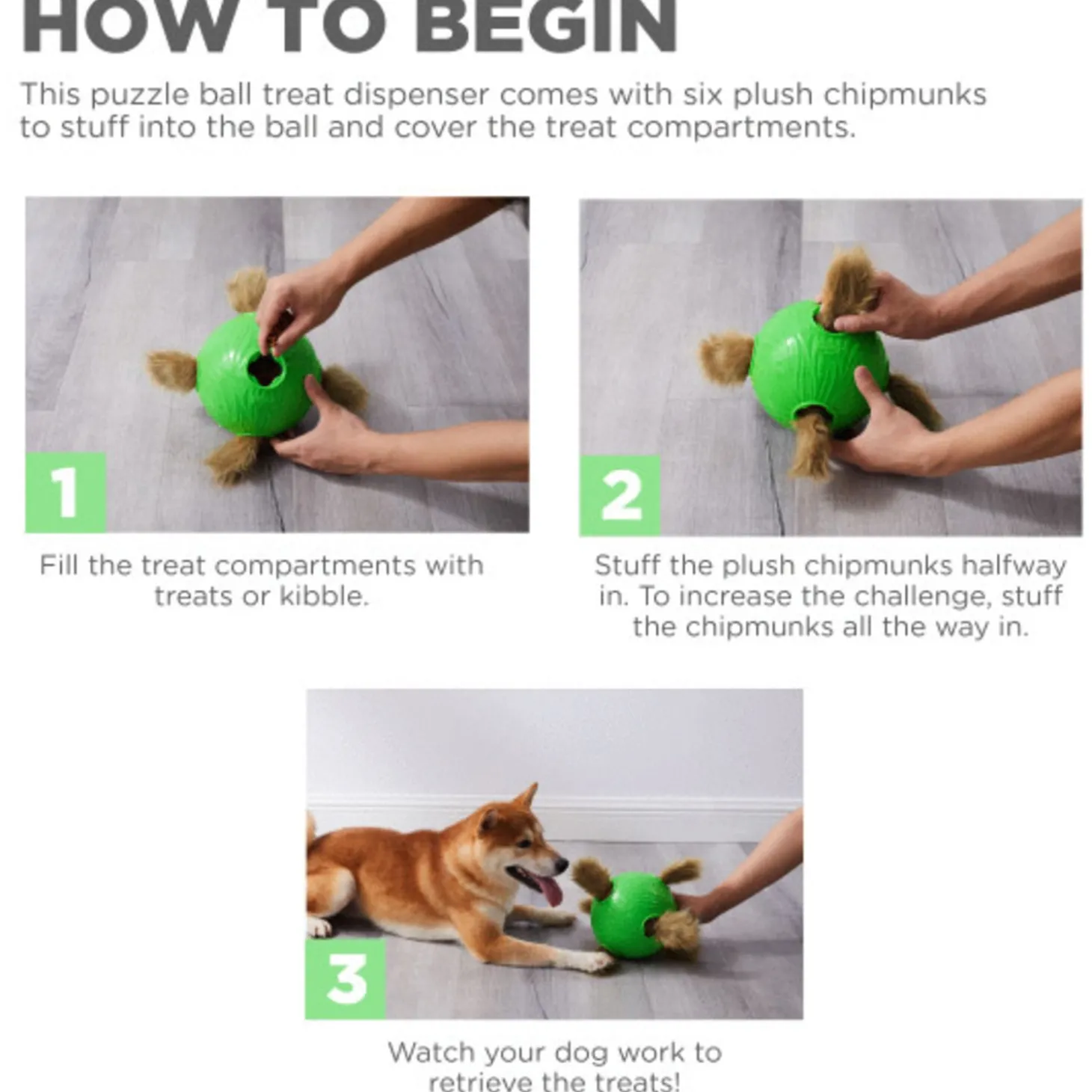 HOW TO BEGIN

This puzzle ball treat dispenser comes with six plush chipmunks to stuff into the ball and cover the treat compartments.

1

Fill the treat compartments with treats or kibble.

2

Stuff the plush chipmunks halfway in. To increase the challenge, stuff the chipmunks all the way in.

3

Watch your dog work to retrieve the treats!