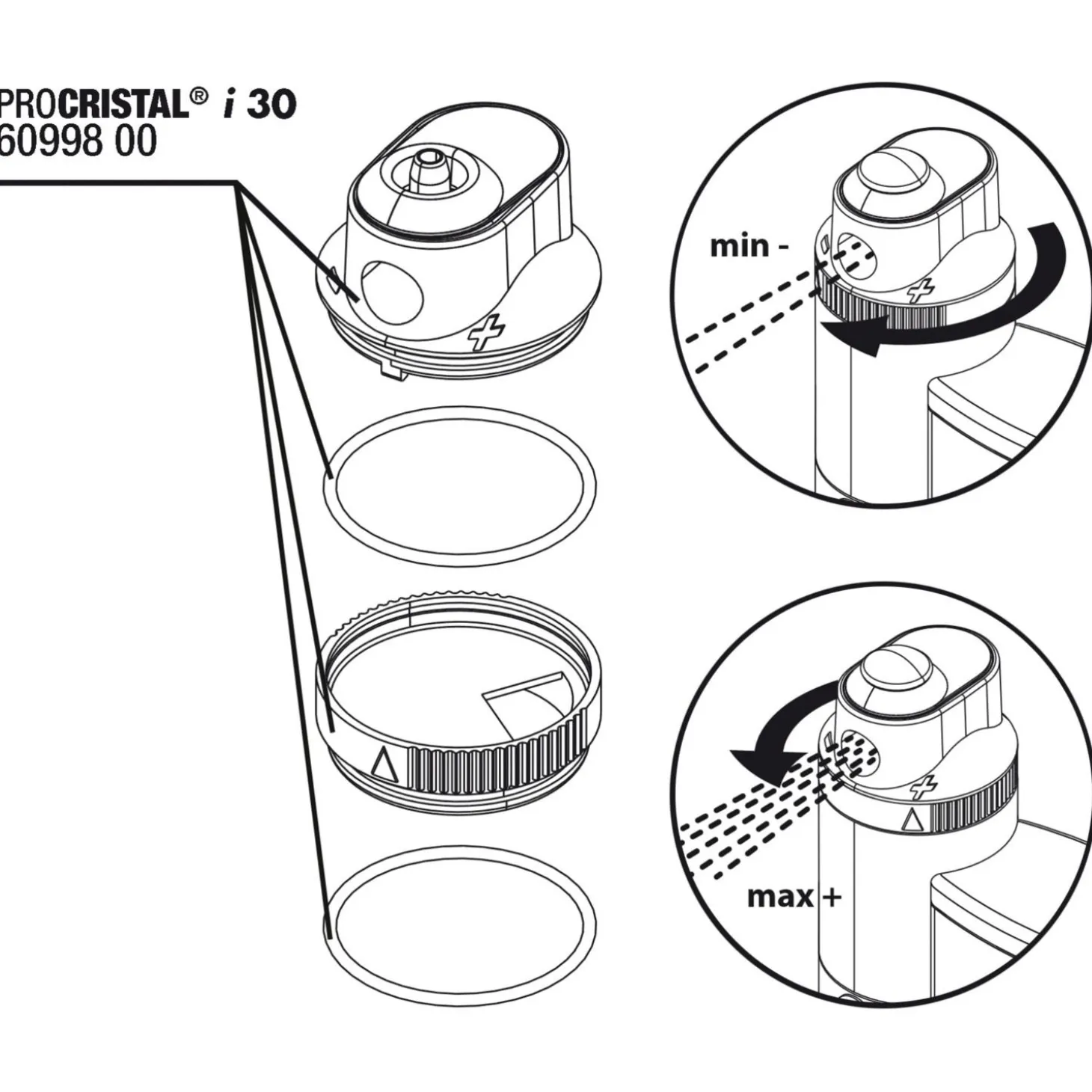 PROCRISTAL® i 30
60998 00

min -

max +