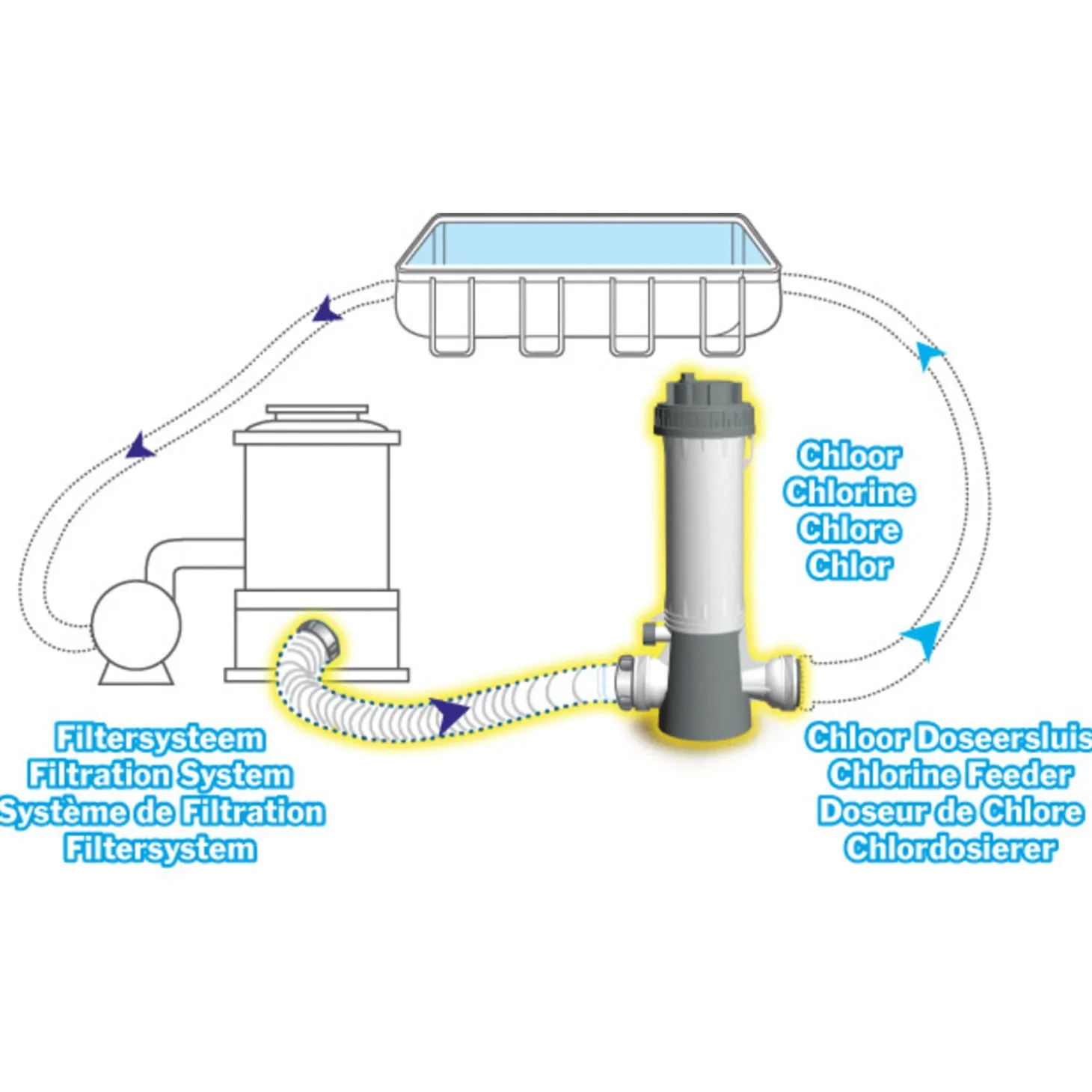 Chloor
Chlorine
Chlore
Chlor

Filtersysteem
Filtration System
Système de Filtration
Filtersystem

Chloor Doseersluis
Chlorine Feeder
Doseur de Chlore
Chlordosierer