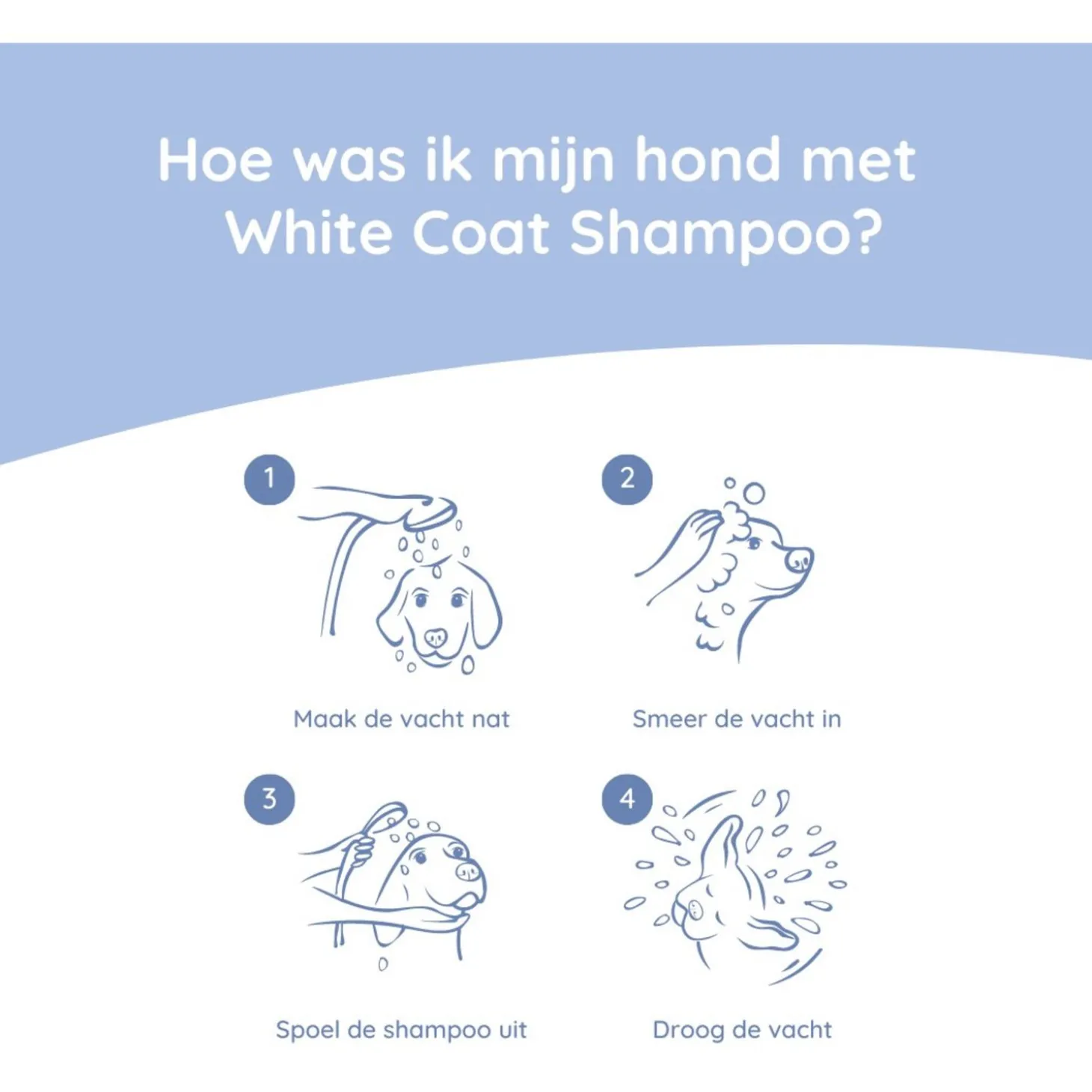 Hoe was ik mijn hond met White Coat Shampoo?

1

Maak de vacht nat

2

Smeer de vacht in

3

Spoel de shampoo uit

4

Droog de vacht