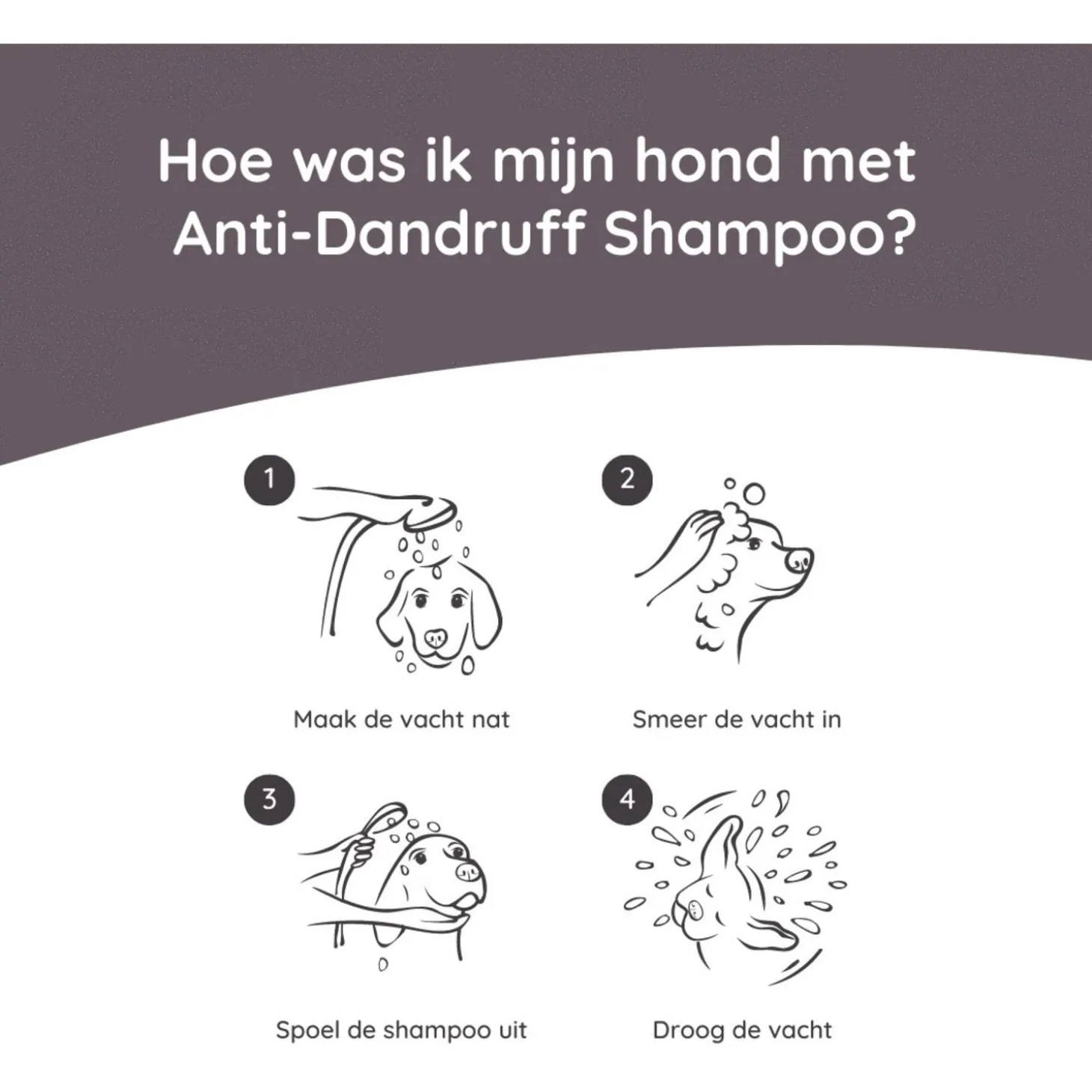 Hoe was ik mijn hond met Anti-Dandruff Shampoo?

1

Maak de vacht nat

2

Smeer de vacht in

3

Spoel de shampoo uit

4

Droog de vacht