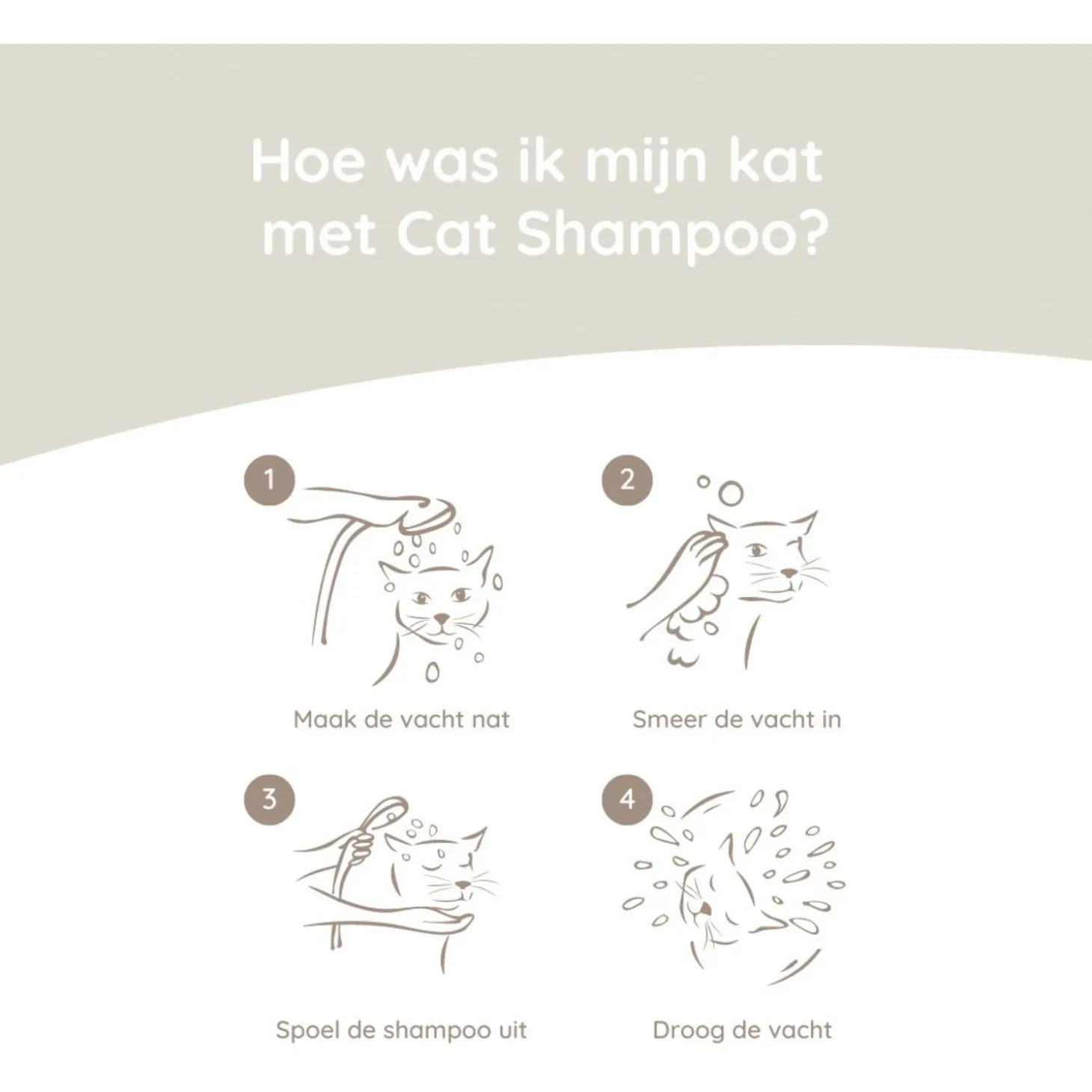 Hoe was ik mijn kat met Cat Shampoo?

1

Maak de vacht nat

2

Smeer de vacht in

3

Spoel de shampoo uit

4

Droog de vacht