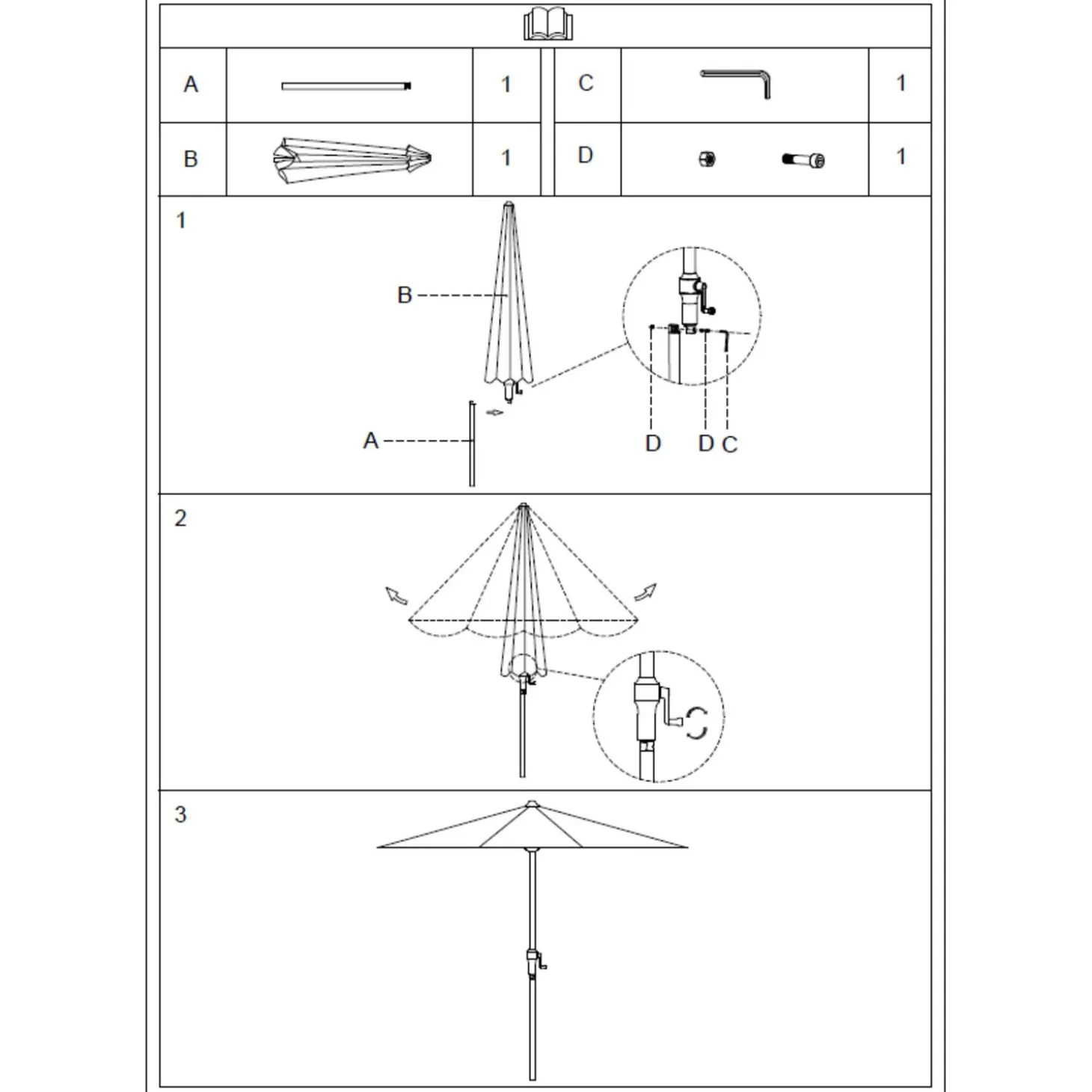 | A | | 1 | C | | 1 |
|---|---|---|---|---|---|
| B | | 1 | D | | 1 |

1

B

A

D

D C

2

3